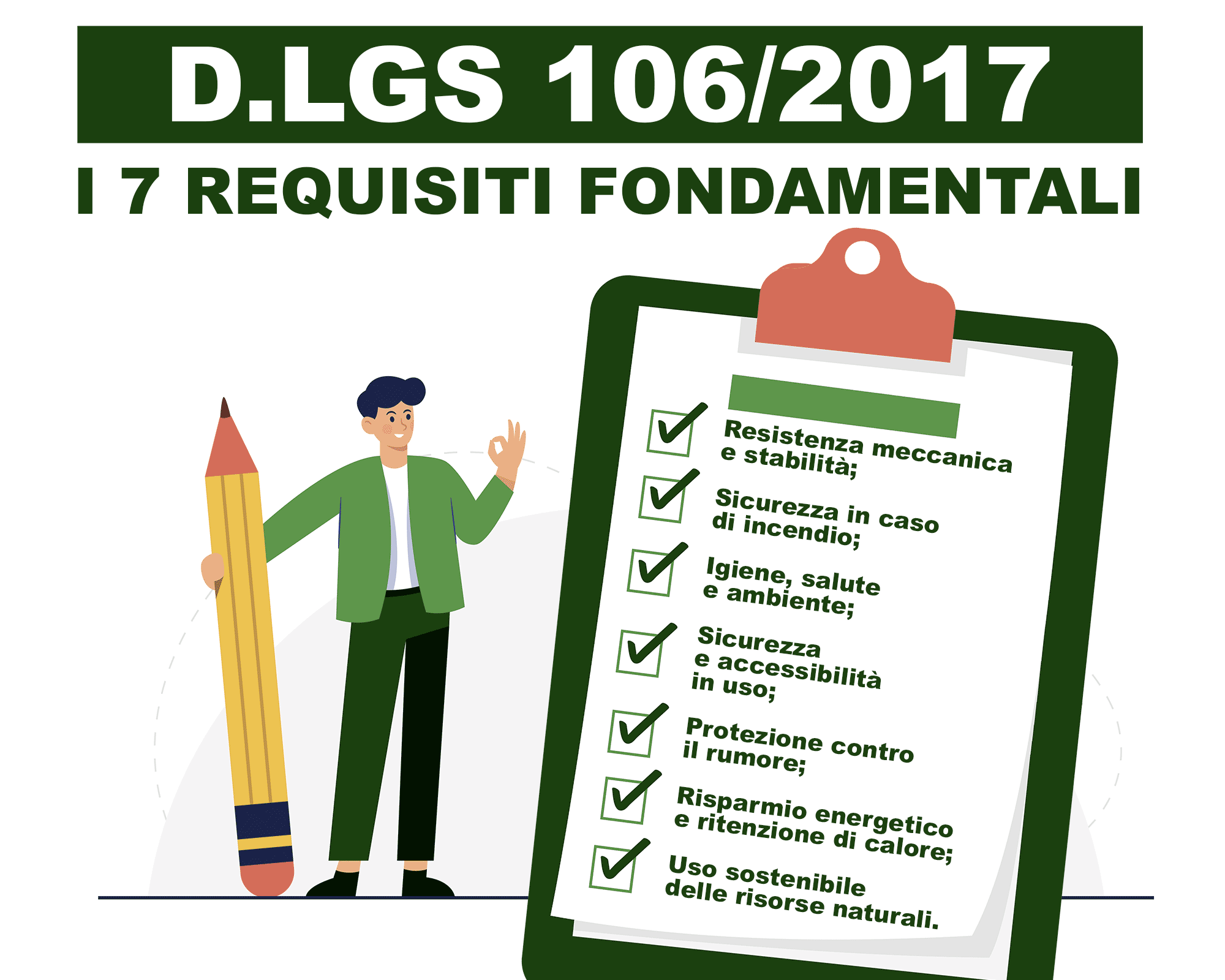 D.LGS 106/2017

I 7 REQUISITI FONDAMENTALI

Resistenza meccanica e stabilità;

Sicurezza in caso di incendio;

Igiene, salute e ambiente;

Sicurezza e accessibilità in uso;

Protezione contro il rumore;

Risparmio energetico e ritenzione di calore;

Uso sostenibile delle risorse naturali.